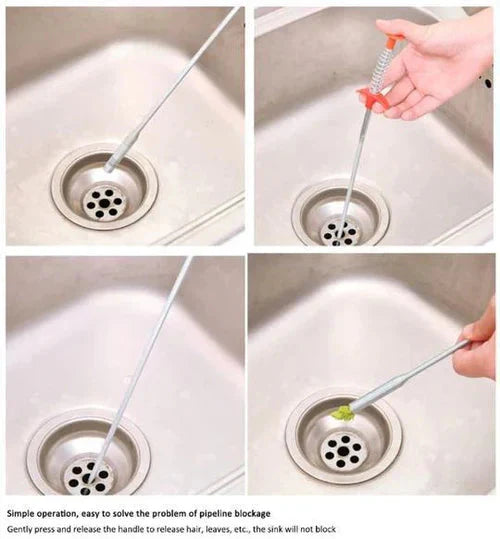 Simple operation, easy to solve the problem of pipeline blockage

Gently press and release the handle to release hair, leaves, etc., the sink will not block